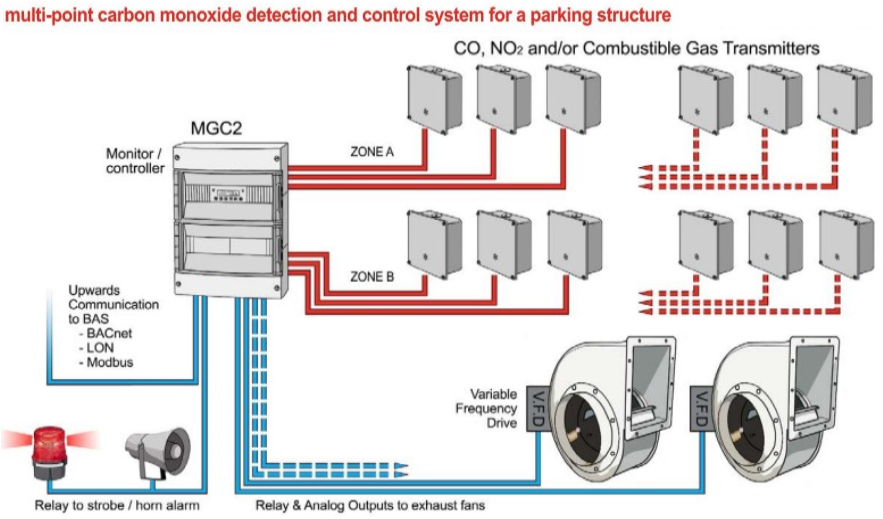 multi-point carbon monoxide detection and control system for a parking structure

CO, $NO_2$ and/or Combustible Gas Transmitters

MGC2

Monitor / controller

ZONE A

ZONE B

Upwards Communication to BAS
- BACnet
- LON
- Modbus

Variable Frequency Drive

V.F.D

V.F.D

Relay to strobe / horn alarm

Relay & Analog Outputs to exhaust fans